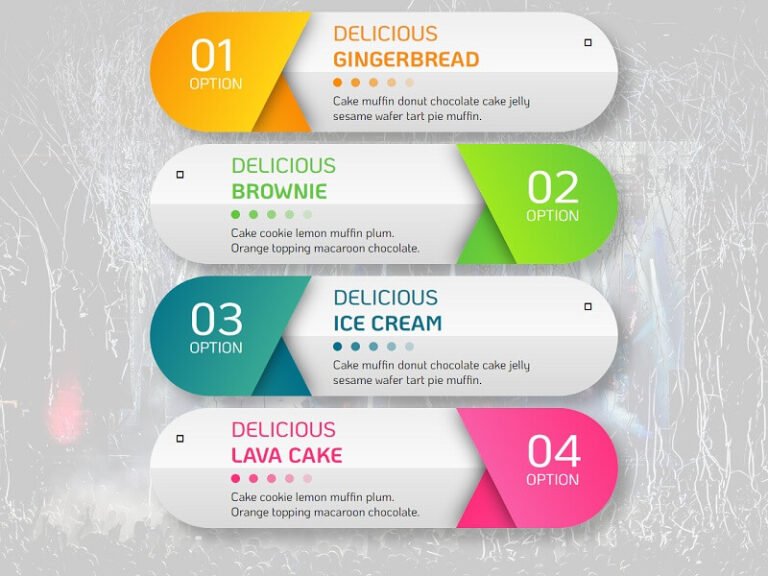 01
OPTION

DELICIOUS
GINGERBREAD

Cake muffin donut chocolate cake jelly sesame wafer tart pie muffin.

DELICIOUS
BROWNIE

Cake cookie lemon muffin plum. Orange topping macaroon chocolate.

02
OPTION

03
OPTION

DELICIOUS
ICE CREAM

Cake muffin donut chocolate cake jelly sesame wafer tart pie muffin.

DELICIOUS
LAVA CAKE

Cake cookie lemon muffin plum. Orange topping macaroon chocolate.

04
OPTION